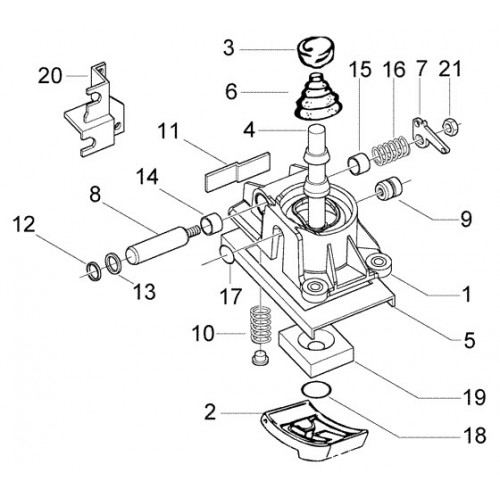 3
20
15
16
7
21
6
11
4
14
8
9
12
13
17
1
10
5
19
2
18